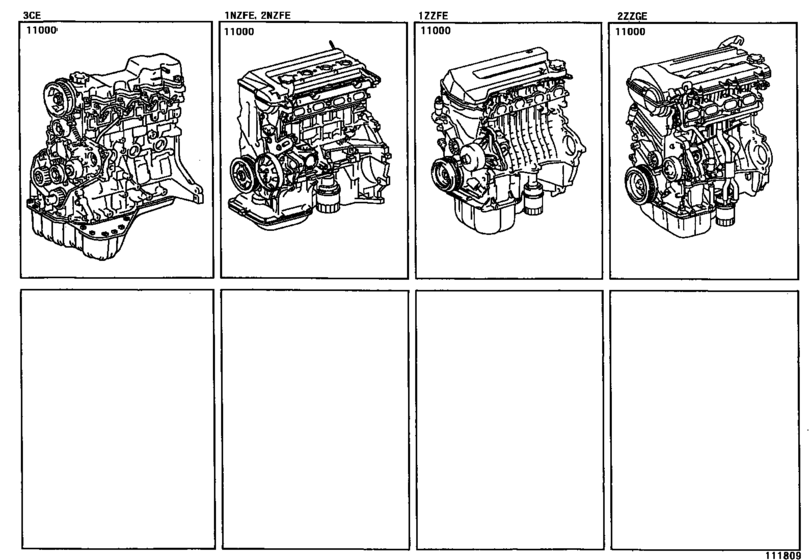 3CE
11000

1NZFE, 2NZFE
11000

1ZZFE
11000

2ZZGE
11000

111809