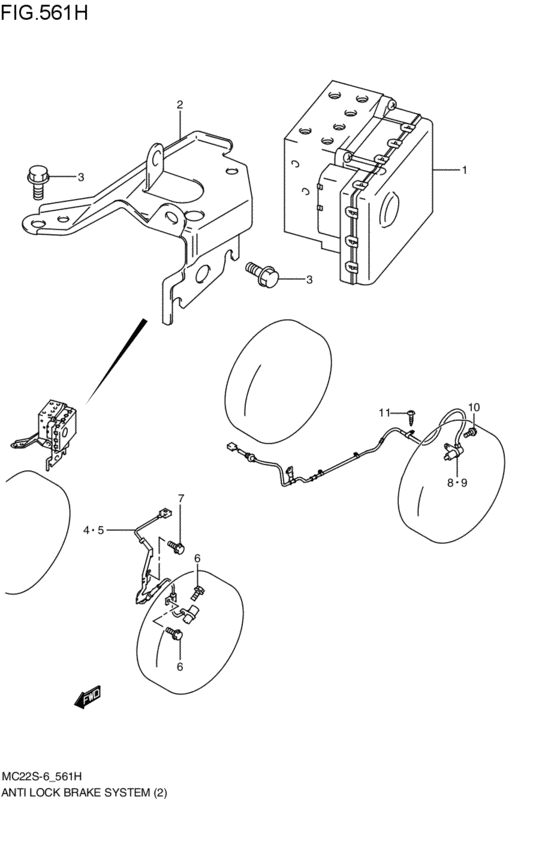 FIG.561H

2

3

1

3

11

10

8・9

7

4・5

6

6

FWD

MC22S-6_561H
ANTI LOCK BRAKE SYSTEM (2)