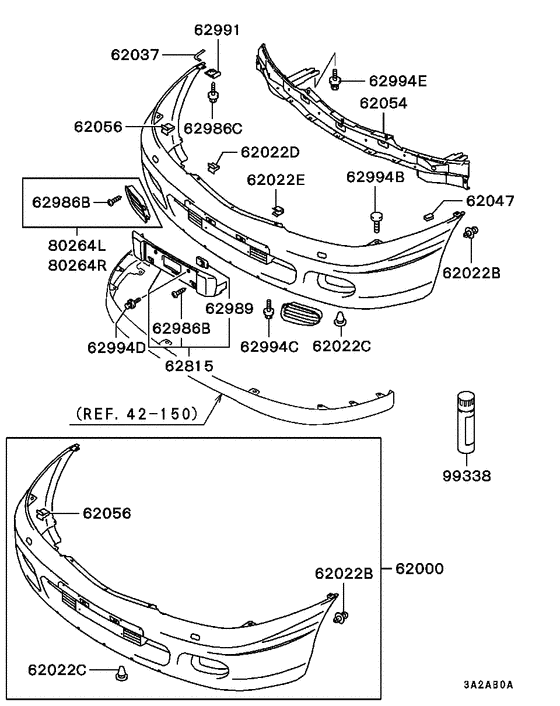 62991
62037
62994E
62054
62056
62986C
62022D
62022E
62994B
62986B
62047
80264L
80264R
62022B
62989
62986B
62994D
62994C
62022C
62815
(REF. 42-150)
99338
62056
62022B
62000
62022C
3A2AB0A