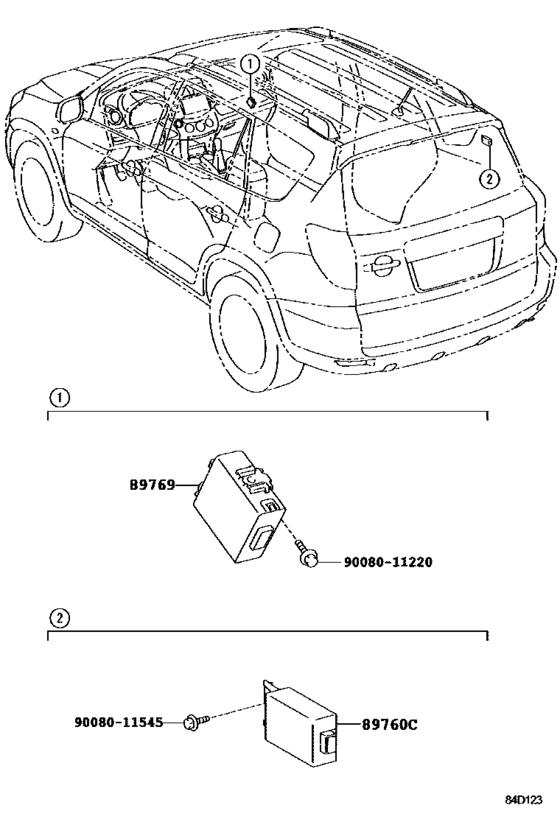 ①

②

①

89769

90080-11220

②

90080-11545

89760C

84D123