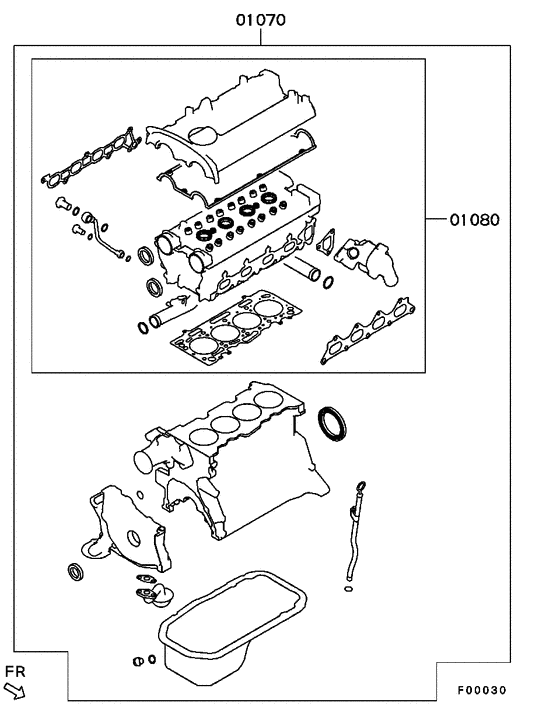 01070

01080

FR

F00030