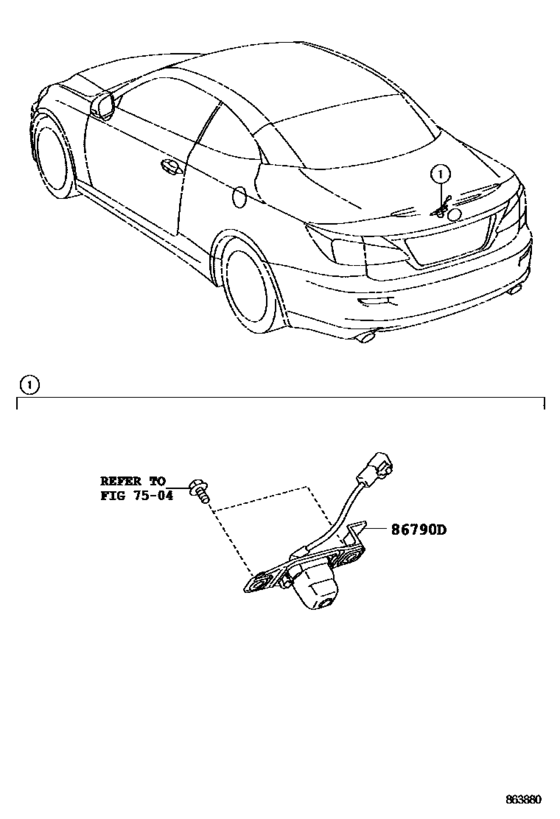 1

1

REFER TO
FIG 75-04

86790D

863880