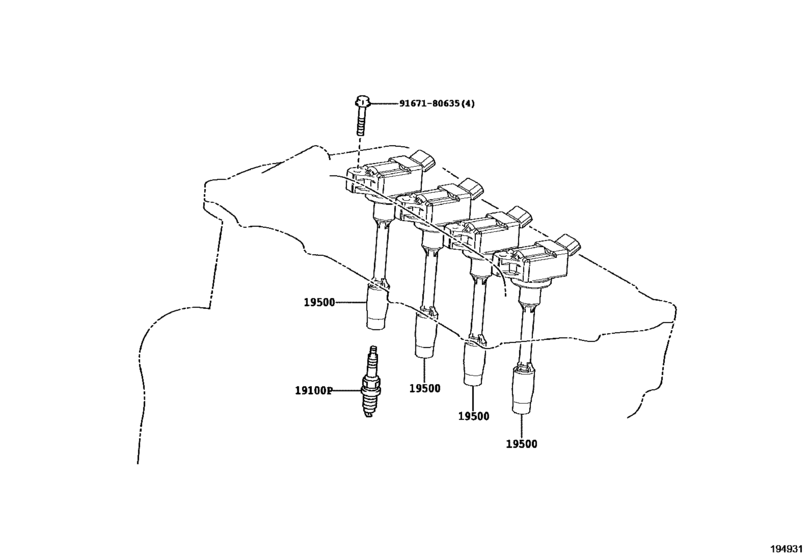 91671-80635(4)

19500

19100P

19500

19500

19500

194931