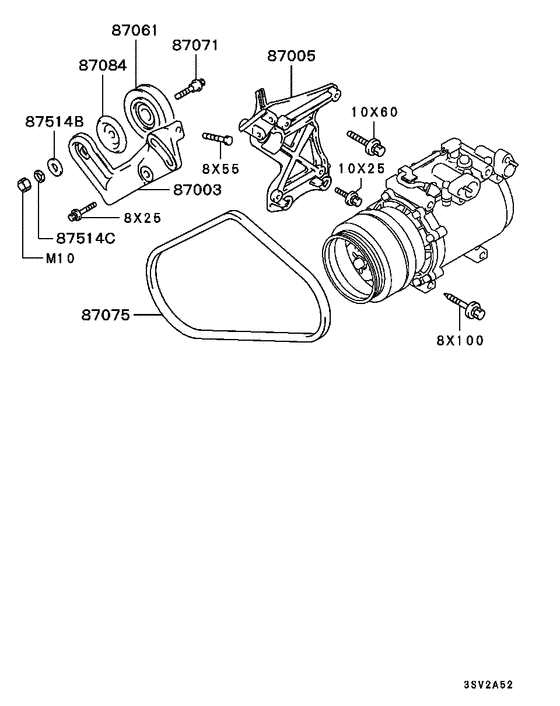 87061
87071
87084
87005
87514B
10X60
8X55
10X25
87003
8X25
87514C
M10
87075
8X100
3SV2A52