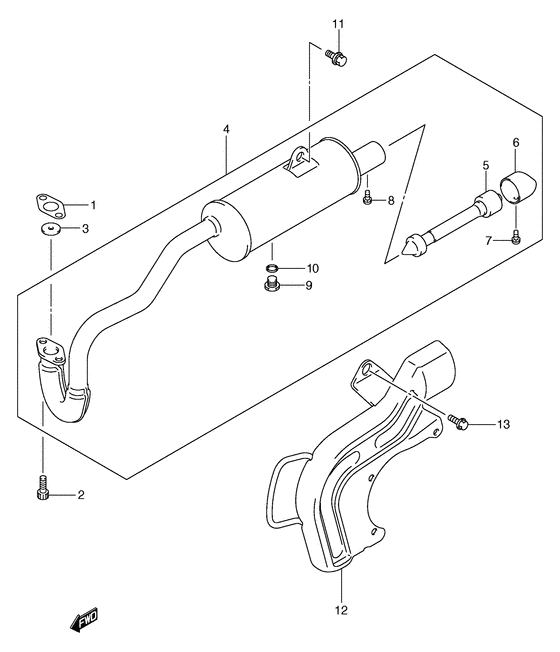 11
4
6
5
1
8
3
7
10
9
13
2
12
FWD