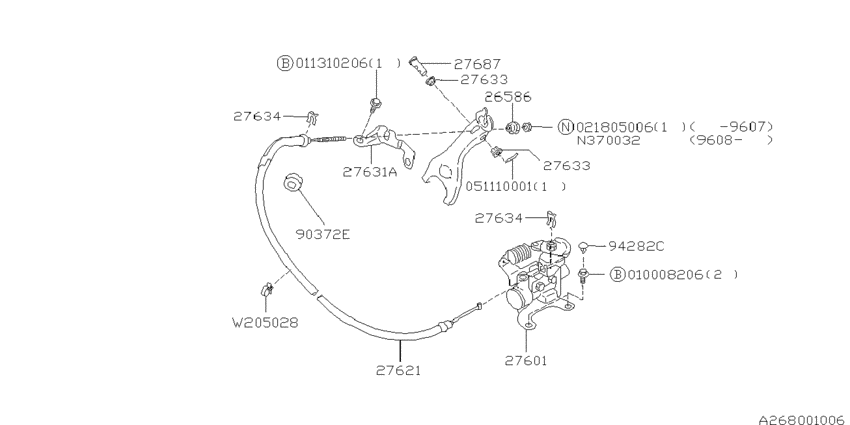 Ⓑ011310206(1 )
27687
27633
26586
27634
Ⓝ021805006(1 )( -9607)
N370032 (9608- )
27631A
27633
051110001(1 )
90372E
27634
94282C
Ⓑ010008206(2 )
W205028
27621
27601
A268001006