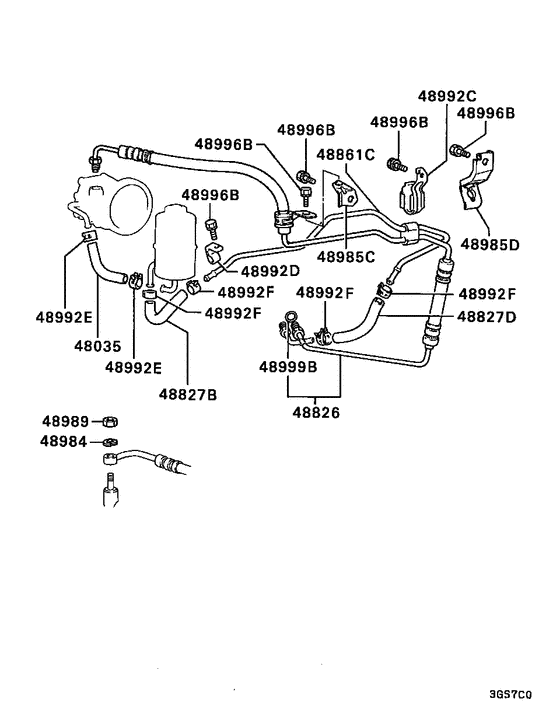 48992C
48996B
48996B
48996B
48996B
48861C
48996B
48985D
48985C
48992D
48992F
48992F
48992F
48992F
48827D
48992E
48035
48992E
48827B
48999B
48826
48989
48984
3GS7C0