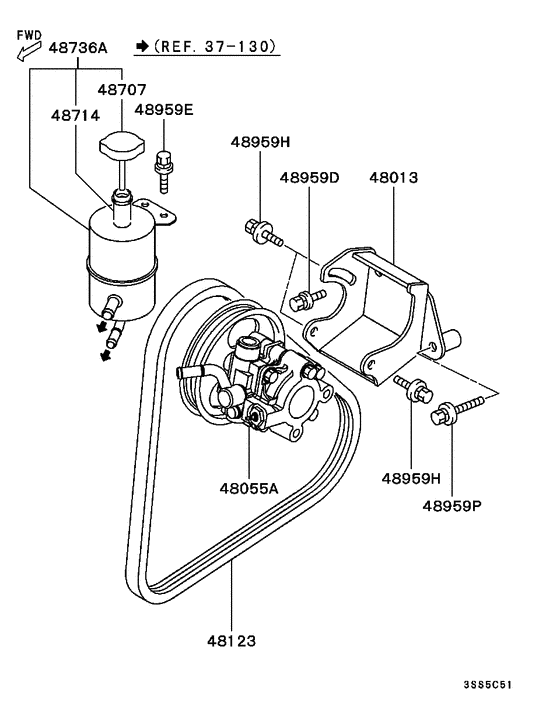 FWD
48736A
➡(REF. 37-130)
48707
48714
48959E
48959H
48959D
48013
48055A
48959H
48959P
48123
3SS5C51