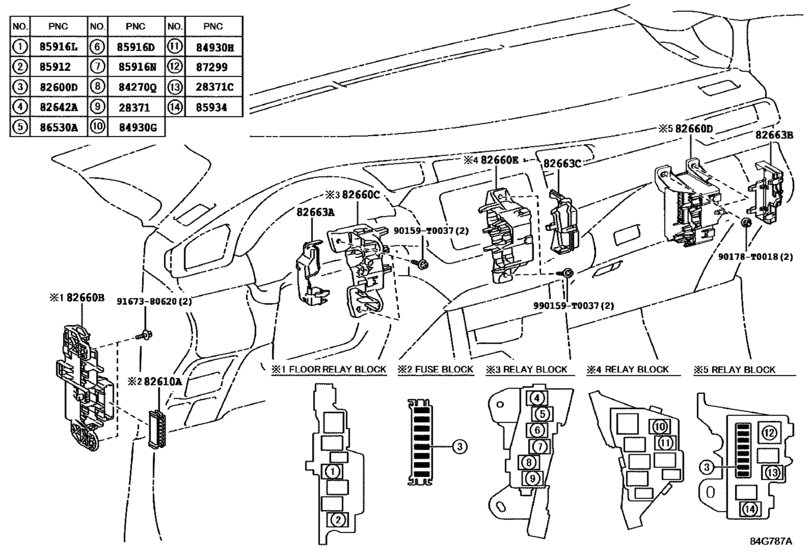 | NO. | PNC | NO. | PNC | NO. | PNC |
|---|---|---|---|---|---|
| ① | 85916L | ⑥ | 85916D | ⑪ | 84930H |
| ② | 85912 | ⑦ | 85916N | ⑫ | 87299 |
| ③ | 82600D | ⑧ | 84270Q | ⑬ | 28371C |
| ④ | 82642A | ⑨ | 28371 | ⑭ | 85934 |
| ⑤ | 86530A | ⑩ | 84930G | | |

※5 82660D
82663B
※4 82660E
82663C
※3 82660C
82663A
90159-T0037(2)
90178-T0018(2)
990159-T0037(2)
※1 82660B
91673-80620(2)
※2 82610A

※1 FLOOR RELAY BLOCK
①
②

※2 FUSE BLOCK
③

※3 RELAY BLOCK
④
⑤
⑥
⑦
⑧
⑨

※4 RELAY BLOCK
⑩
⑪

※5 RELAY BLOCK
③
⑫
⑬
⑭

84G787A