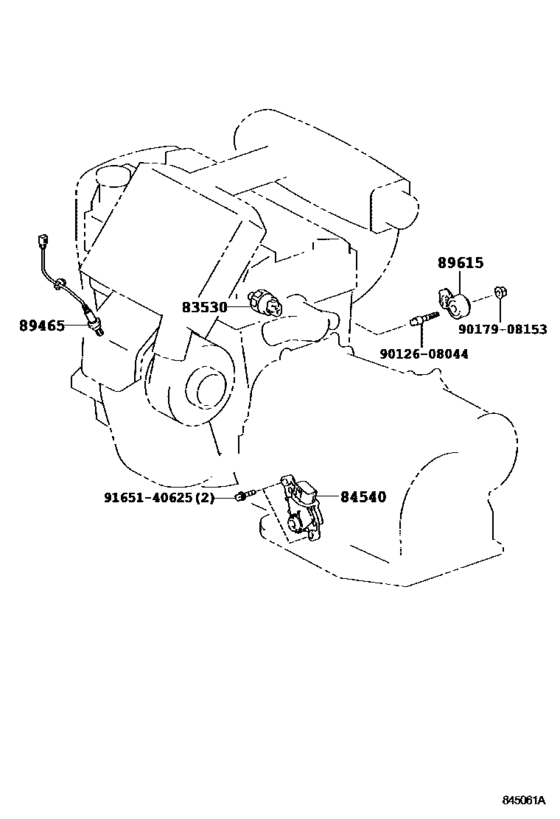 89615
83530
89465
90179-08153
90126-08044
91651-40625(2)
84540
845061A