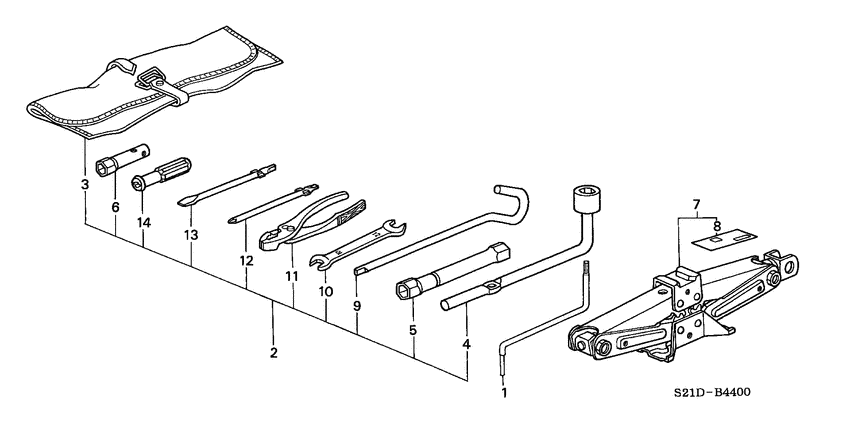 3
6
14
13
12
11
10
9
5
4
2
1
7
8
S21D-B4400