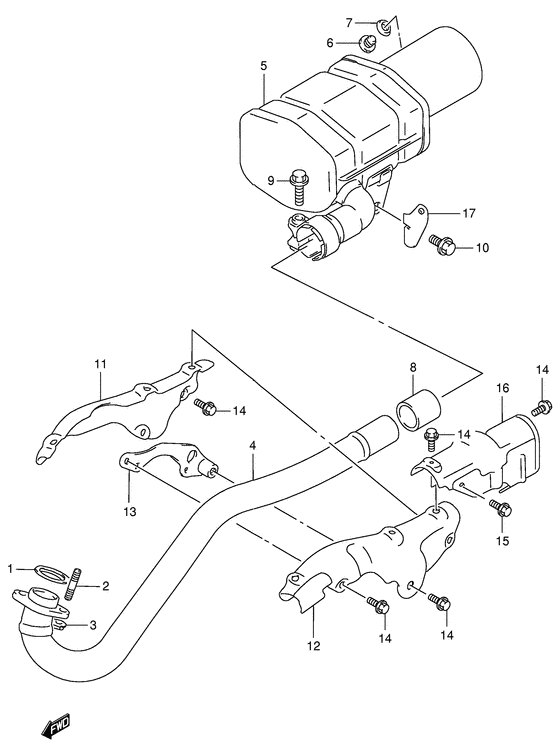 7
6
5
9
17
10
11
14
8
14
16
14
4
13
15
1
2
3
12
14
14
FWD