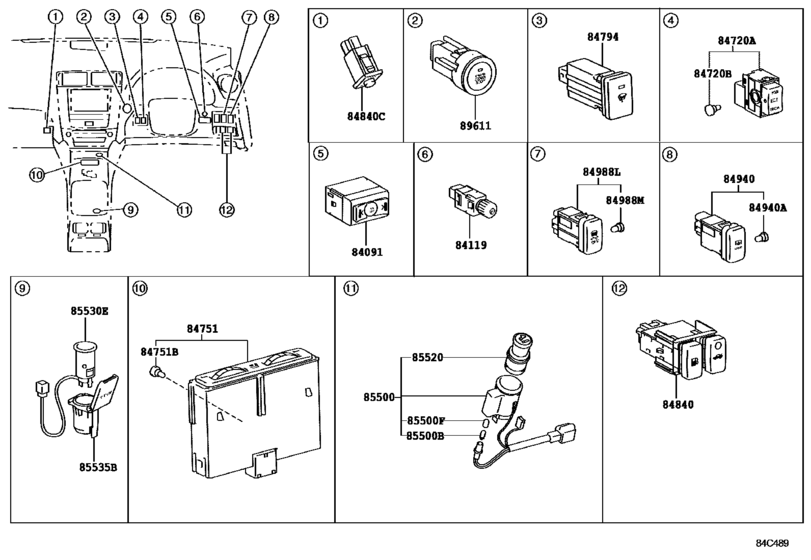 1 2 3 4 5 6 7 8

10

9

11

12

1
84840C

2
89611

3
84794

4
84720A
84720B

5
84091

6
84119

7
84988L
84988M

8
84940
84940A

9
85530E
85535B

10
84751
84751B

11
85520
85500
85500F
85500B

12
84840

84C489