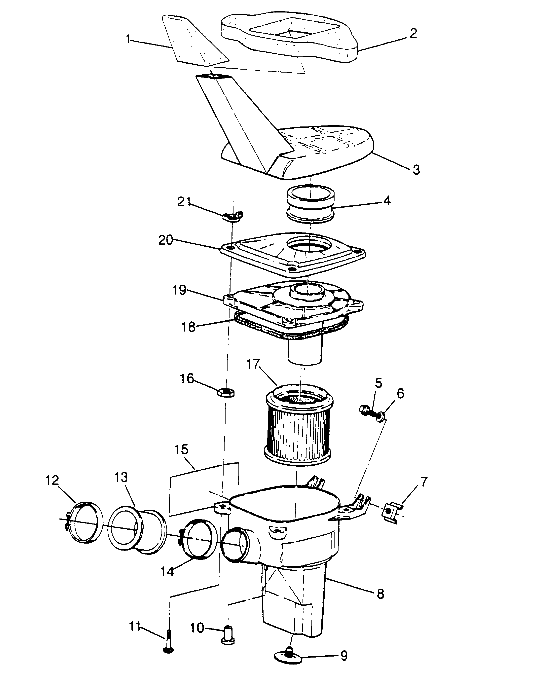 1
2
3
21
4
20
19
18
17
16
5
6
15
12
13
7
14
8
11
10
9