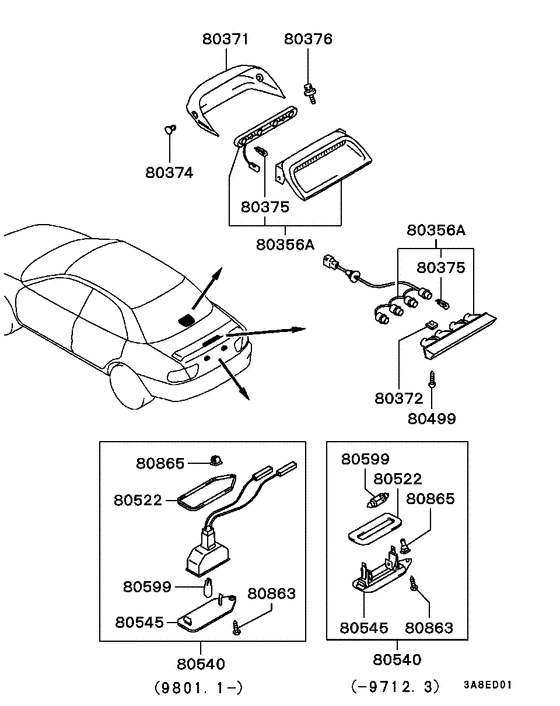 80371
80376
80374
80375
80356A
80356A
80375
80372
80499
80865
80522
80599
80545
80863
80540
(9801. 1-)
80599
80522
80865
80545
80863
80540
(-9712. 3)
3A8ED01