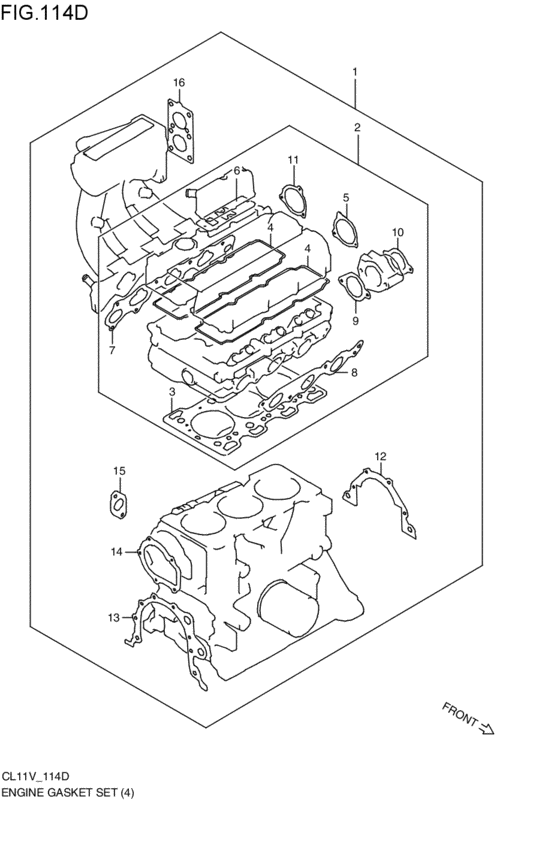 FIG.114D

1
2
16
6
11
5
10
4
4
9
7
8
3
12
15
14
13

FRONT

CL11V_114D
ENGINE GASKET SET (4)