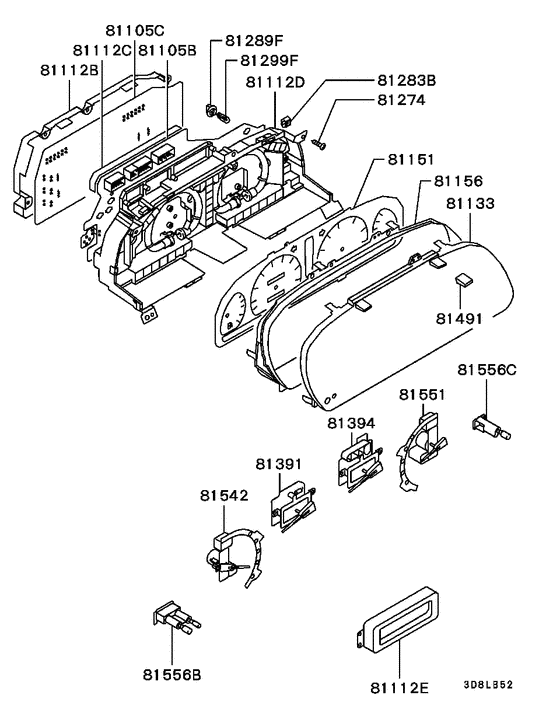 81105C
81112C
81105B
81112B
81289F
81299F
81112D
81283B
81274
81151
81156
81133
81491
81556C
81551
81394
81391
81542
81556B
81112E
3D8LB52