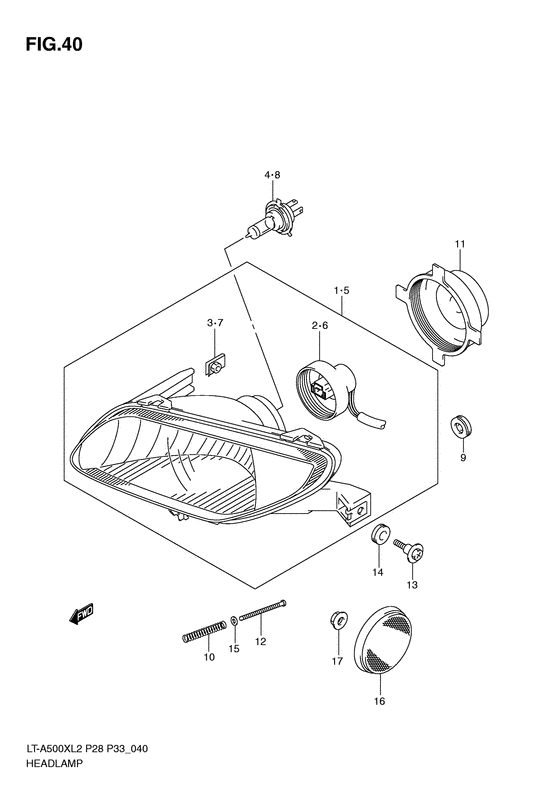 FIG.40

4·8

11

1·5

3·7

2·6

9

14

13

FWD

10

15

12

17

16

LT-A500XL2 P28 P33_040
HEADLAMP