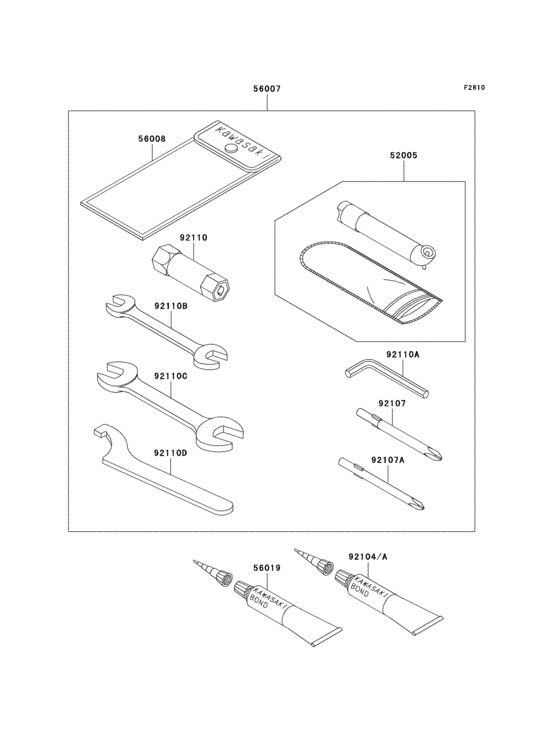 F2810

56007

56008

Kawasaki

52005

92110

92110B

92110C

92110D

92110A

92107

92107A

56019

KAWASAKI BOND

92104/A

KAWASAKI BOND