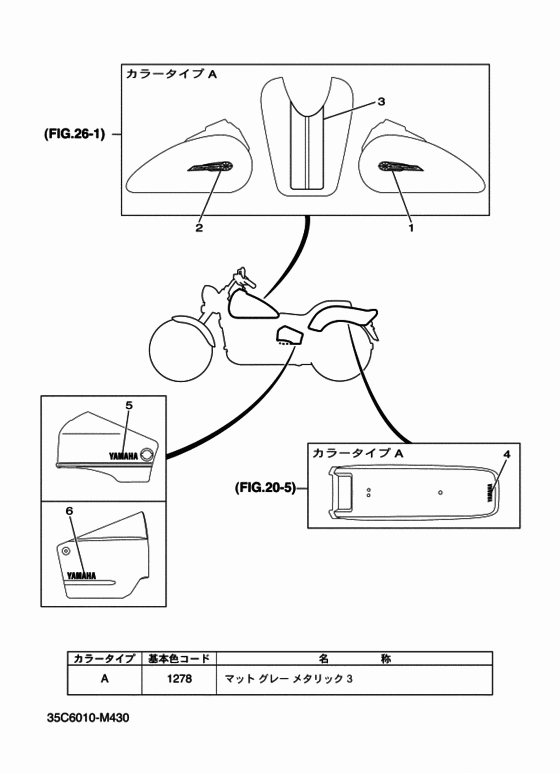 カラータイプ A

(FIG.26-1)

3

2

1

5

YAMAHA

6

YAMAHA

カラータイプ A

4

YAMAHA

(FIG.20-5)

| カラータイプ | 基本色コード | 名 称 |
|---|---|---|
| A | 1278 | マット グレー メタリック 3 |

35C6010-M430