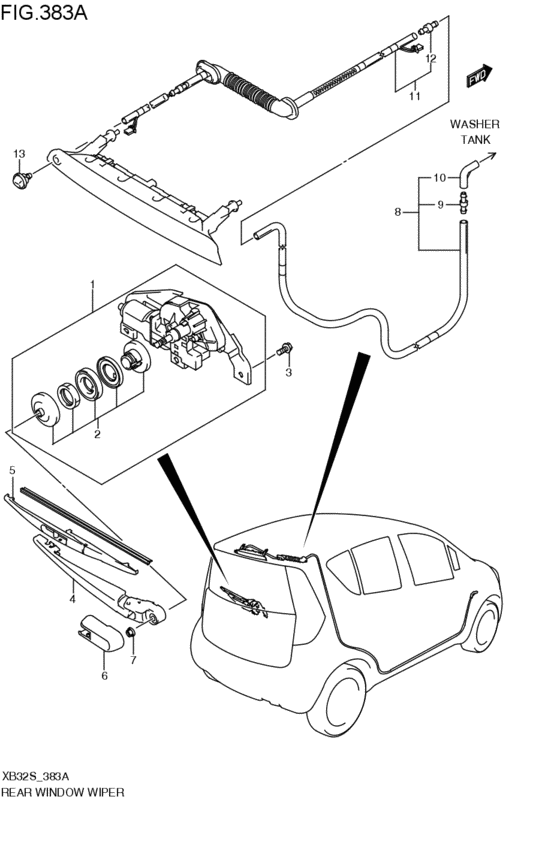 FIG.383A

12

11

FWD

WASHER TANK

13

10

9

8

1

3

2

5

4

7

6

XB32S_383A
REAR WINDOW WIPER