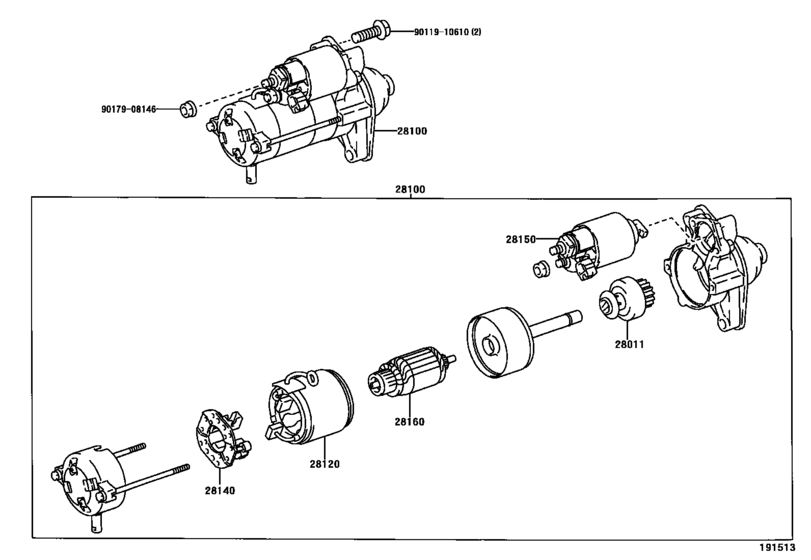 90119-10610 (2)

90179-08146

28100

28100

28150

28011

28160

28120

28140

191513