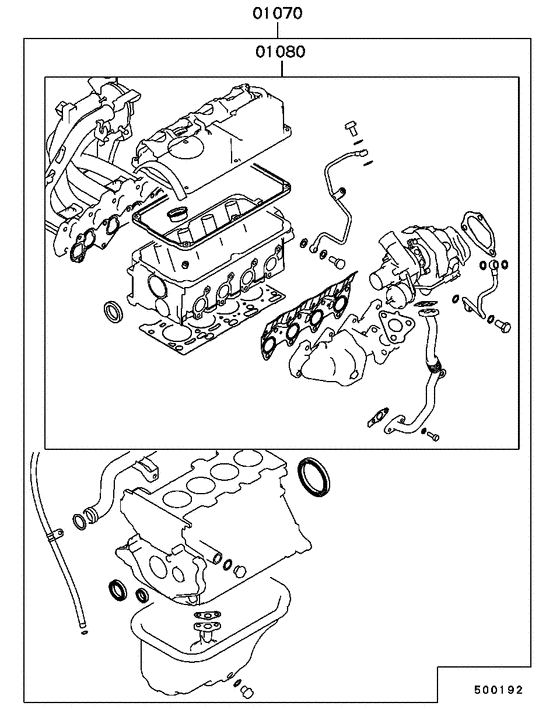 01070

01080

500192