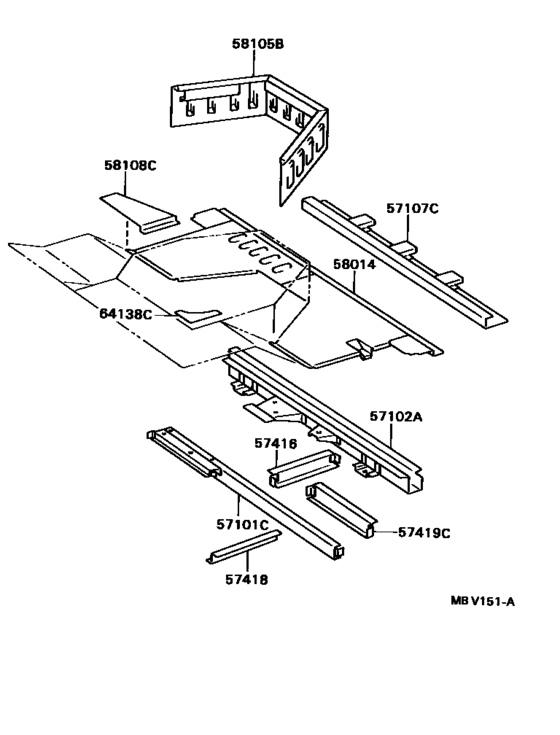 58105B

58108C

57107C

58014

64138C

57102A

57416

57101C

57419C

57418

MB V151-A