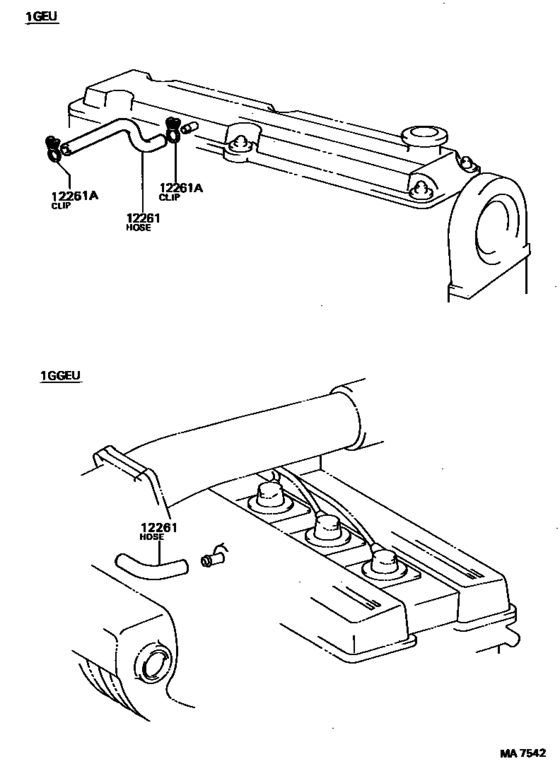 1GEU

12261A
CLIP

12261
HOSE

12261A
CLIP

1GGEU

12261
HOSE

MA 7542