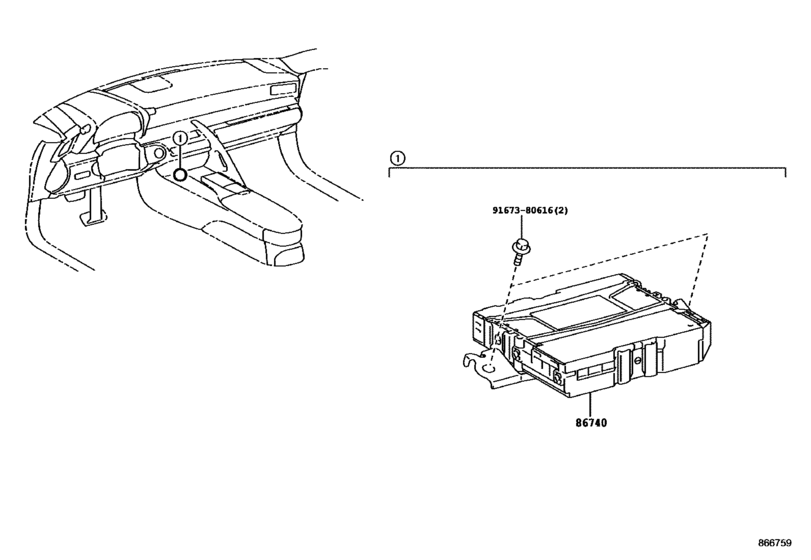 ①

①

91673-80616(2)

86740

866759