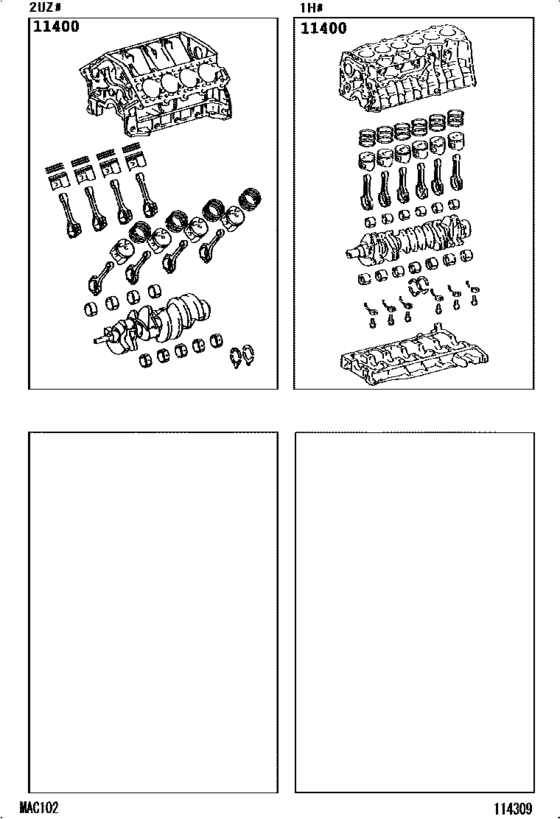 2UZ#
11400

1H#
11400

MAC102

114309