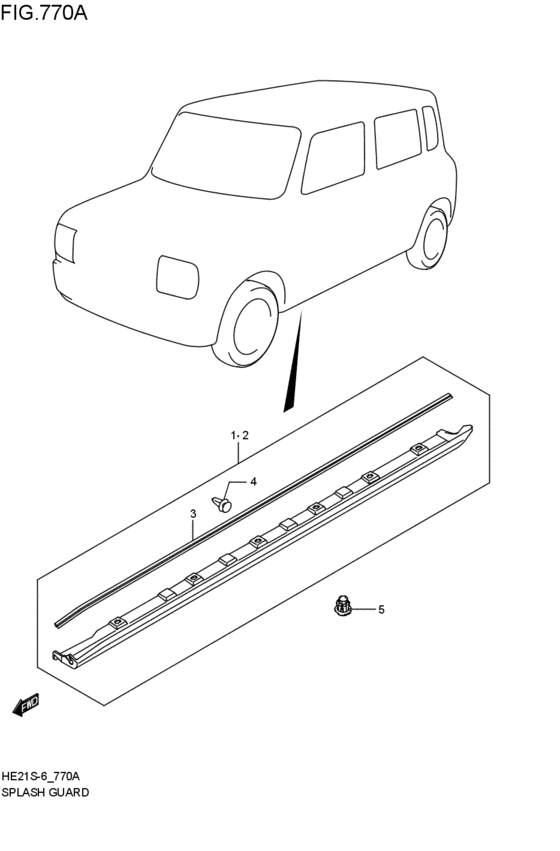 FIG.770A

1·2

4

3

5

FWD

HE21S-6_770A
SPLASH GUARD