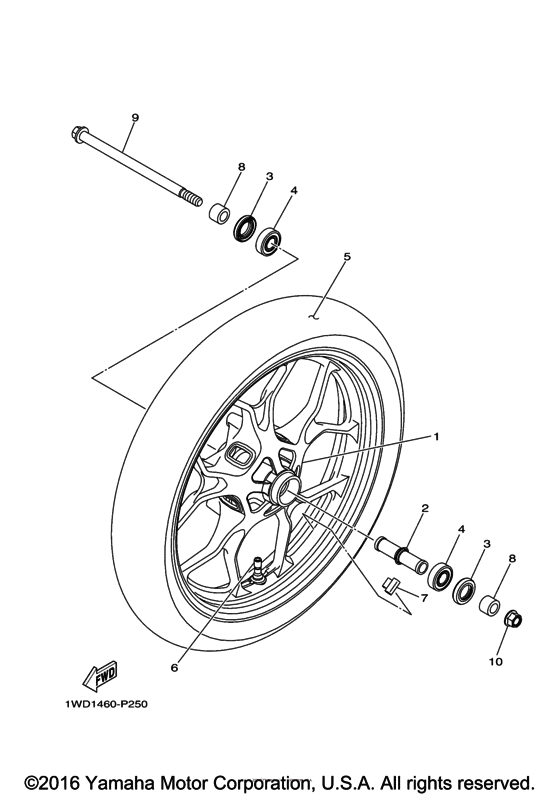 9
8
3
4
5
1
2
4
3
8
7
10
6
FWD
1WD1460-P250
©2016 Yamaha Motor Corporation, U.S.A. All rights reserved.