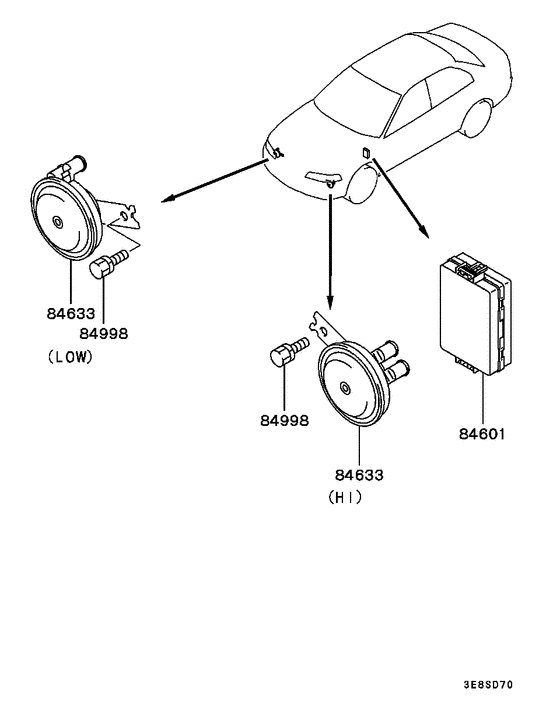 84633
84998
(LOW)

84998
84633
(HI)

84601

3E8SD70